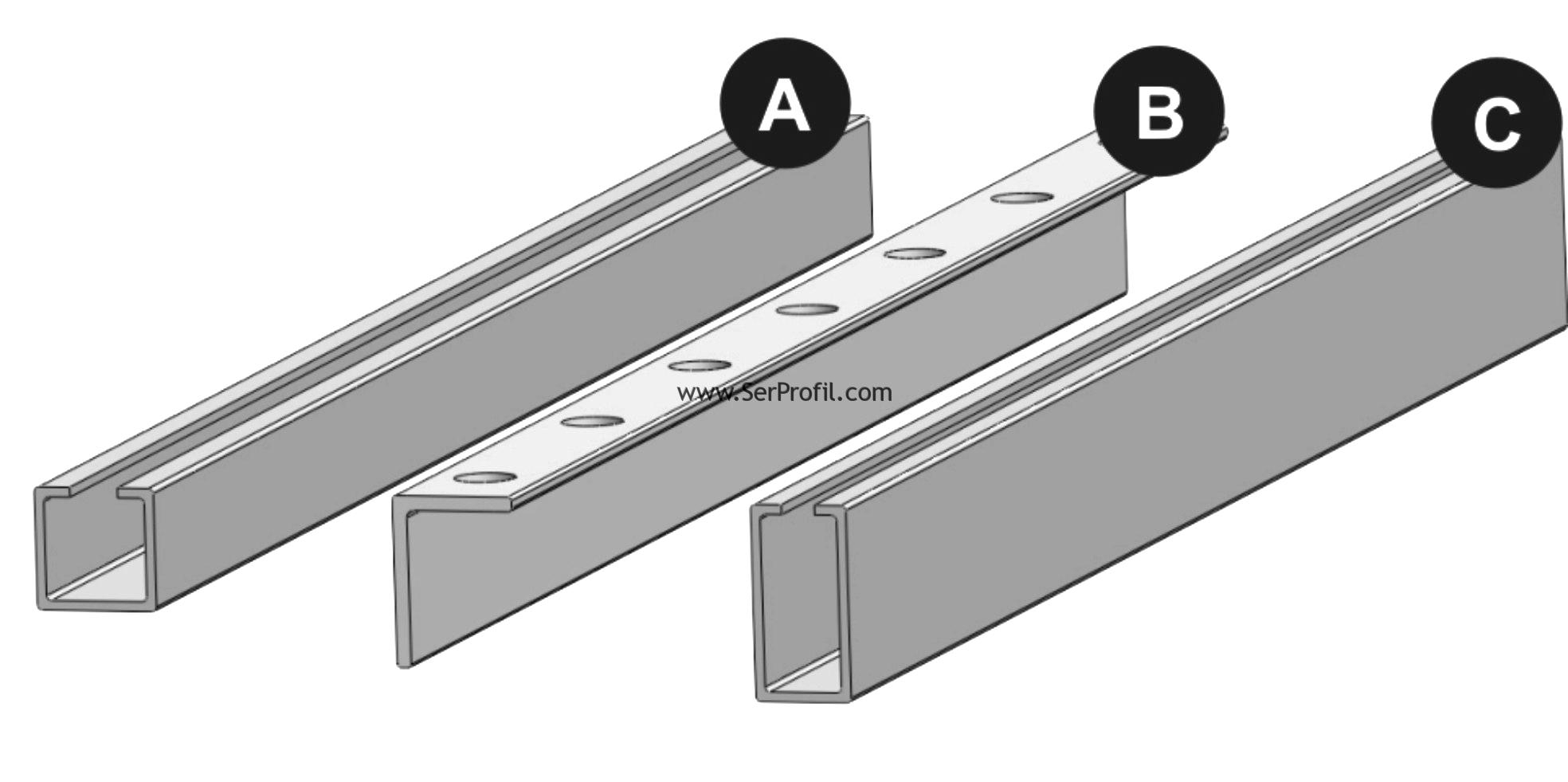 A
B
C
www.SerProfil.com